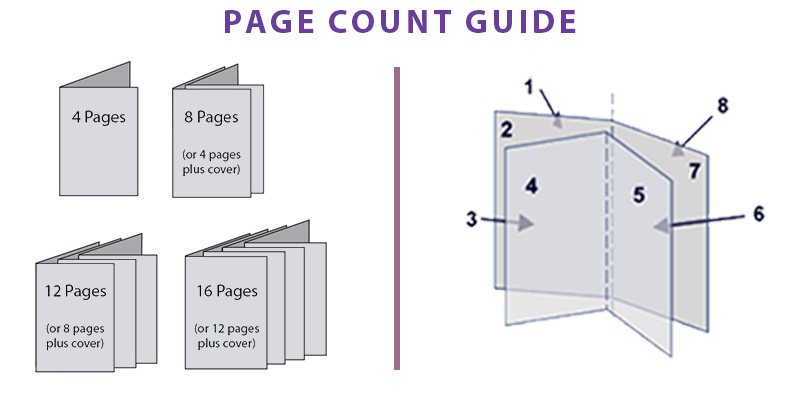 PAGE COUNT GUIDE

4 Pages

8 Pages

(or 4 pages plus cover)

12 Pages

(or 8 pages plus cover)

16 Pages

(or 12 pages plus cover)

1

2

8

7

4

5

3

6